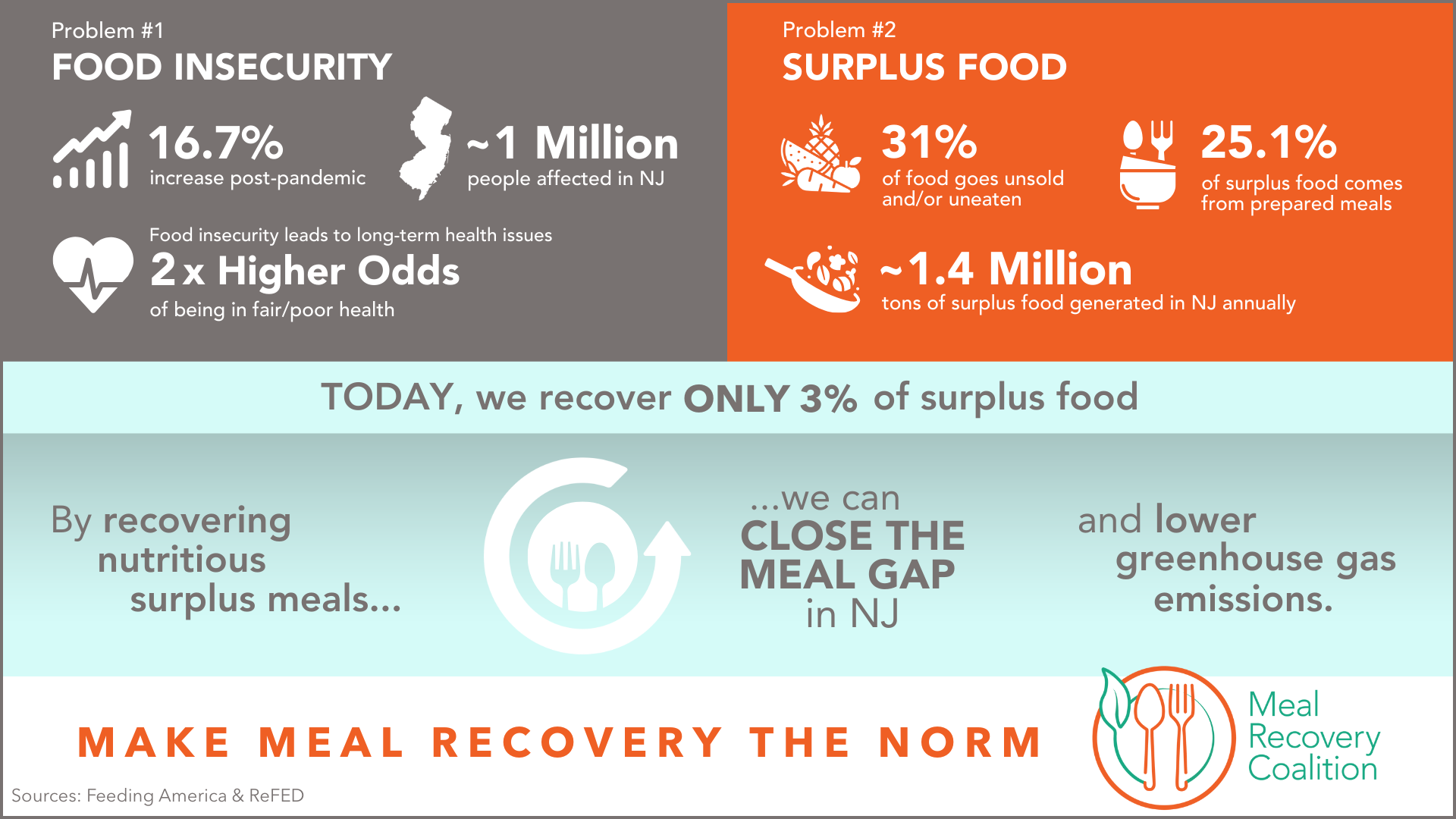 Problem #1
FOOD INSECURITY

16.7%
increase post-pandemic

~1 Million
people affected in NJ

Food insecurity leads to long-term health issues
2 x Higher Odds
of being in fair/poor health

Problem #2
SURPLUS FOOD

31%
of food goes unsold and/or uneaten

25.1%
of surplus food comes from prepared meals

~1.4 Million
tons of surplus food generated in NJ annually

TODAY, we recover ONLY 3% of surplus food

By recovering nutritious surplus meals...

...we can CLOSE THE MEAL GAP in NJ

and lower greenhouse gas emissions.

MAKE MEAL RECOVERY THE NORM

Meal Recovery Coalition

Sources: Feeding America & ReFED